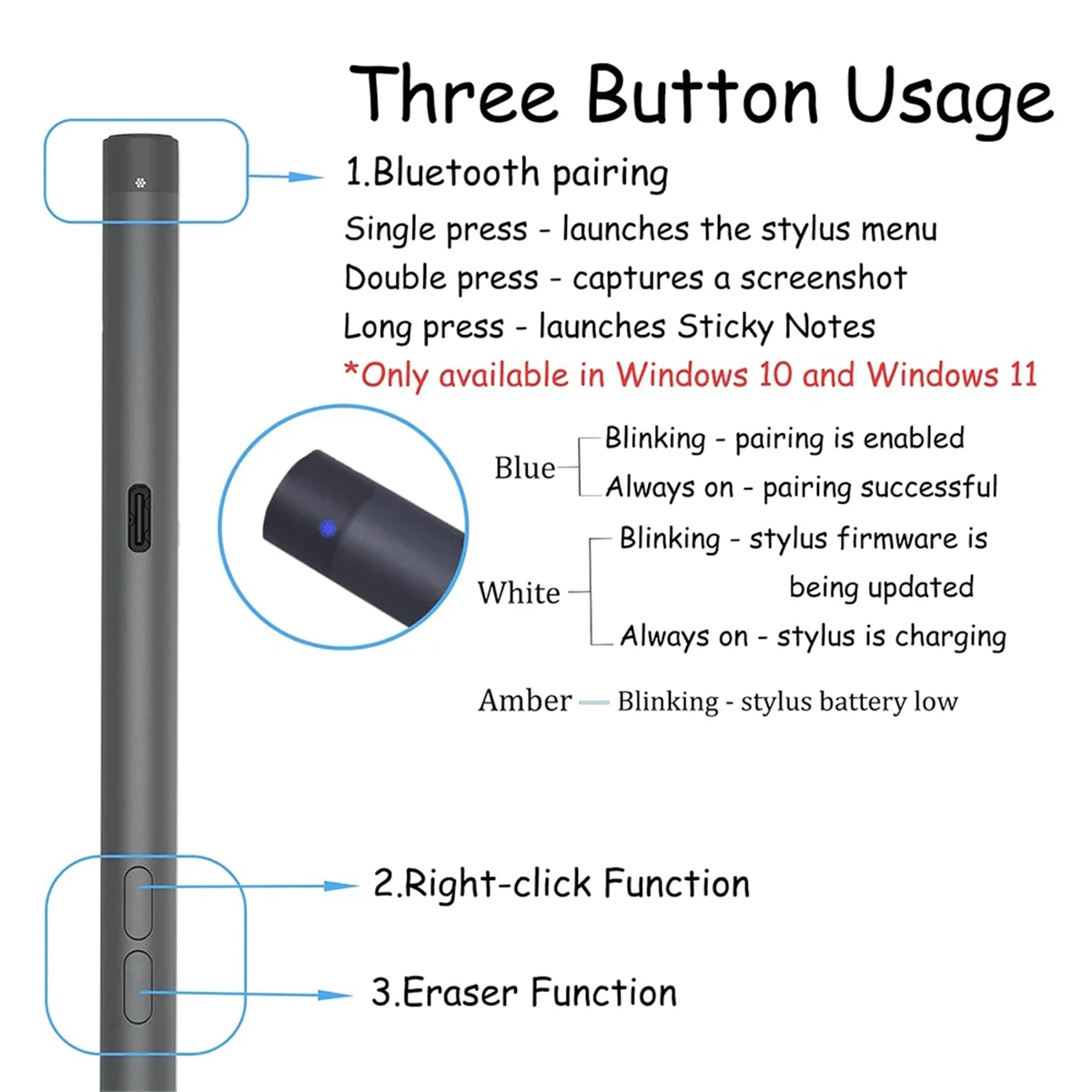 Three Button Usage

1.Bluetooth pairing

Single press - launches the stylus menu

Double press - captures a screenshot

Long press - launches Sticky Notes

*Only available in Windows 10 and Windows 11

Blue
Blinking - pairing is enabled
Always on - pairing successful

White
Blinking - stylus firmware is being updated
Always on - stylus is charging

Amber
Blinking - stylus battery low

2.Right-click Function

3.Eraser Function