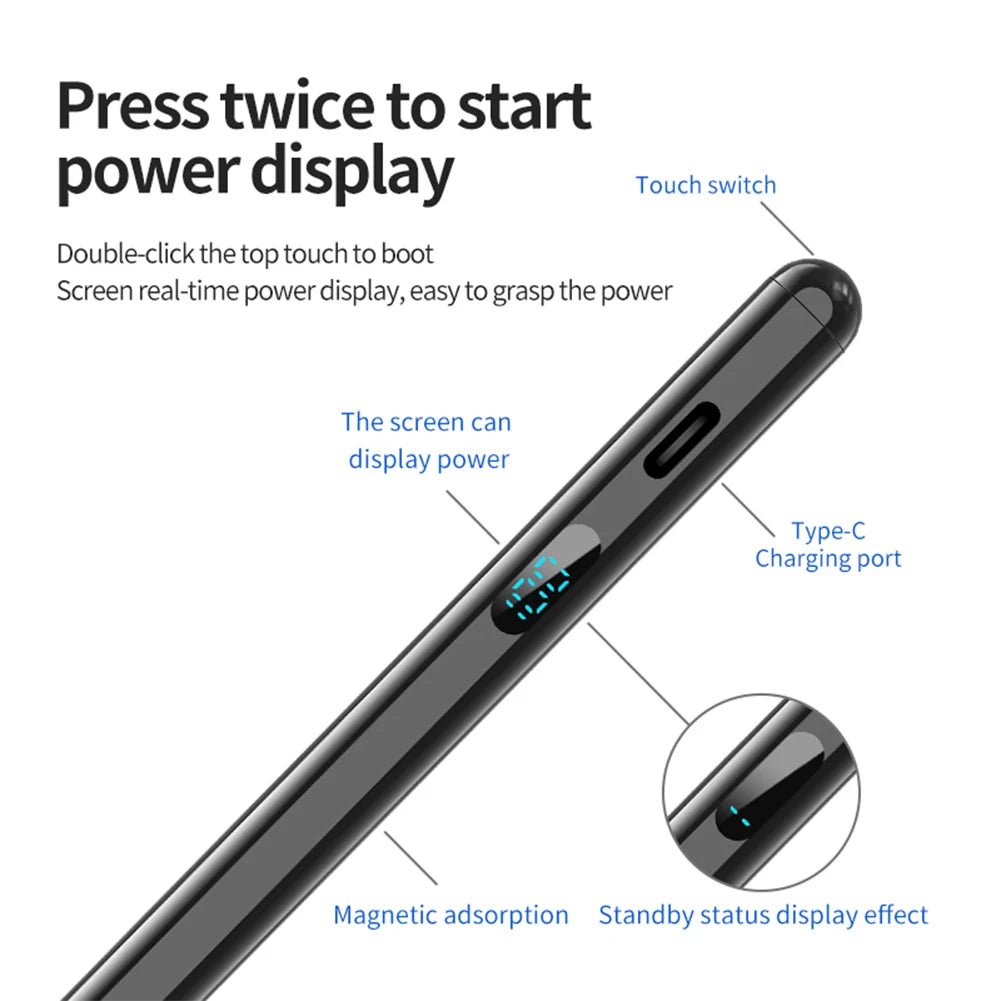 Press twice to start power display

Double-click the top touch to boot
Screen real-time power display, easy to grasp the power

Touch switch

The screen can display power

Type-C
Charging port

Magnetic adsorption

Standby status display effect